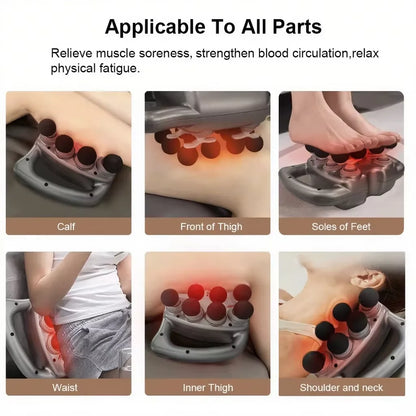 Applicable To All Parts

Relieve muscle soreness, strengthen blood circulation,relax physical fatigue.

Calf

Front of Thigh

Soles of Feet

Waist

Inner Thigh

Shoulder and neck